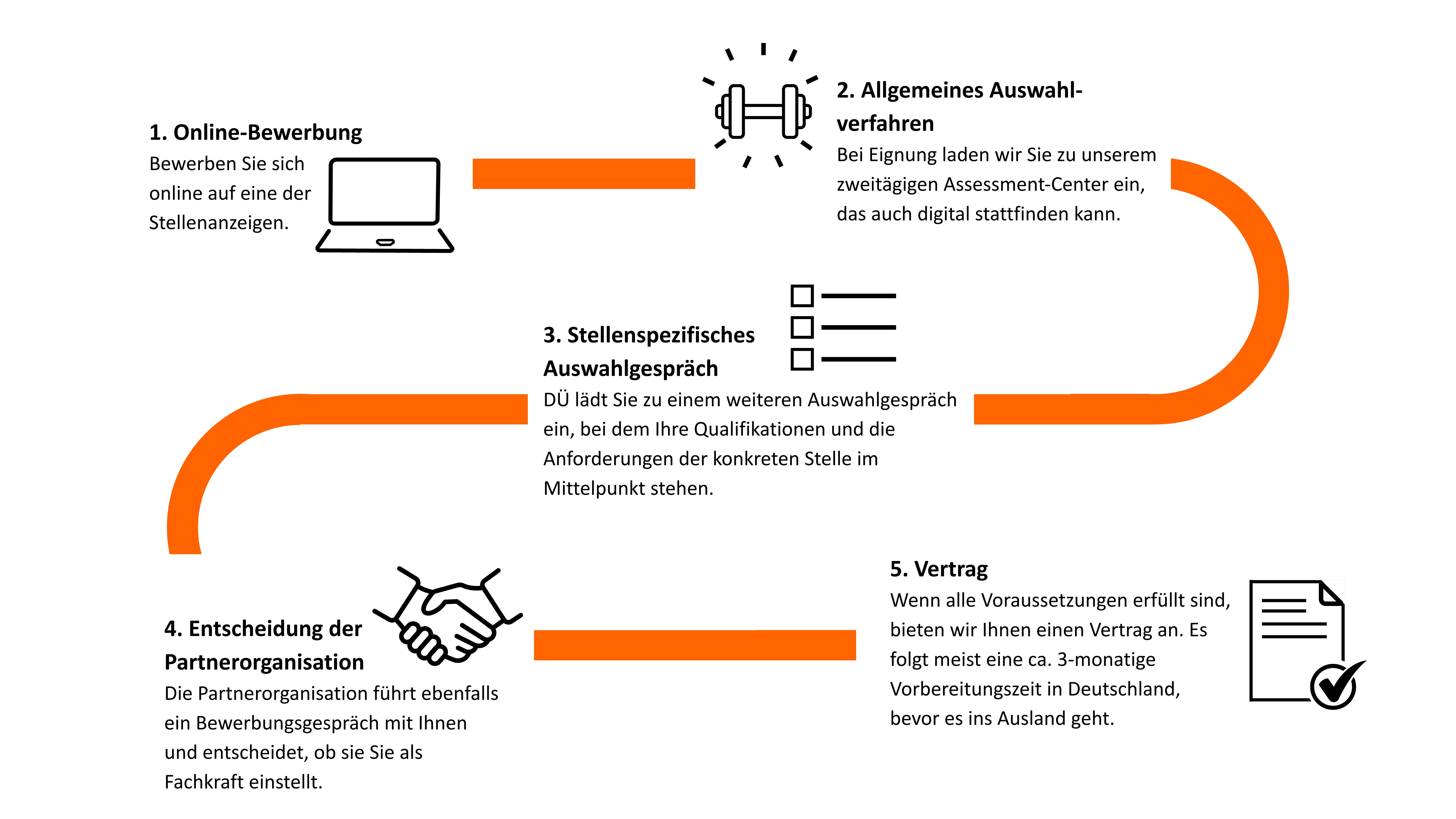 1. Online-Bewerbung
Bewerben Sie sich online auf eine der Stellenanzeigen.

2. Allgemeines Auswahlverfahren
Bei Eignung laden wir Sie zu unserem zweitägigen Assessment-Center ein, das auch digital stattfinden kann.

3. Stellenspezifisches Auswahlgespräch
DÜ lädt Sie zu einem weiteren Auswahlgespräch ein, bei dem Ihre Qualifikationen und die Anforderungen der konkreten Stelle im Mittelpunkt stehen.

4. Entscheidung der Partnerorganisation
Die Partnerorganisation führt ebenfalls ein Bewerbungsgespräch mit Ihnen und entscheidet, ob sie Sie als Fachkraft einstellt.

5. Vertrag
Wenn alle Voraussetzungen erfüllt sind, bieten wir Ihnen einen Vertrag an. Es folgt meist eine ca. 3-monatige Vorbereitungszeit in Deutschland, bevor es ins Ausland geht.