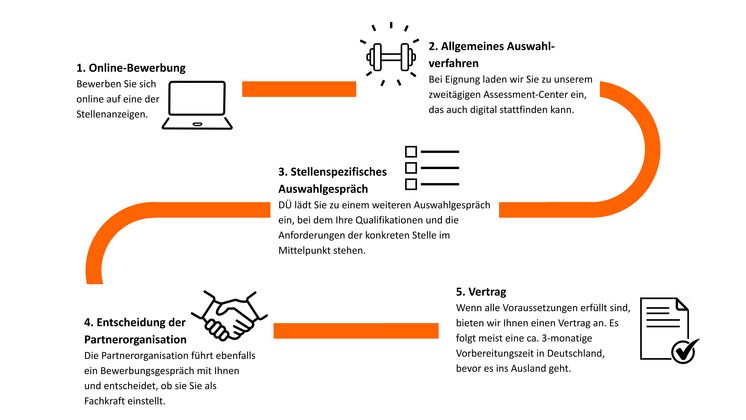 1. Online-Bewerbung
Bewerben Sie sich online auf eine der Stellenanzeigen.

2. Allgemeines Auswahlverfahren
Bei Eignung laden wir Sie zu unserem zweitägigen Assessment-Center ein, das auch digital stattfinden kann.

3. Stellenspezifisches Auswahlgespräch
DÜ lädt Sie zu einem weiteren Auswahlgespräch ein, bei dem Ihre Qualifikationen und die Anforderungen der konkreten Stelle im Mittelpunkt stehen.

4. Entscheidung der Partnerorganisation
Die Partnerorganisation führt ebenfalls ein Bewerbungsgespräch mit Ihnen und entscheidet, ob sie Sie als Fachkraft einstellt.

5. Vertrag
Wenn alle Voraussetzungen erfüllt sind, bieten wir Ihnen einen Vertrag an. Es folgt meist eine ca. 3-monatige Vorbereitungszeit in Deutschland, bevor es ins Ausland geht.